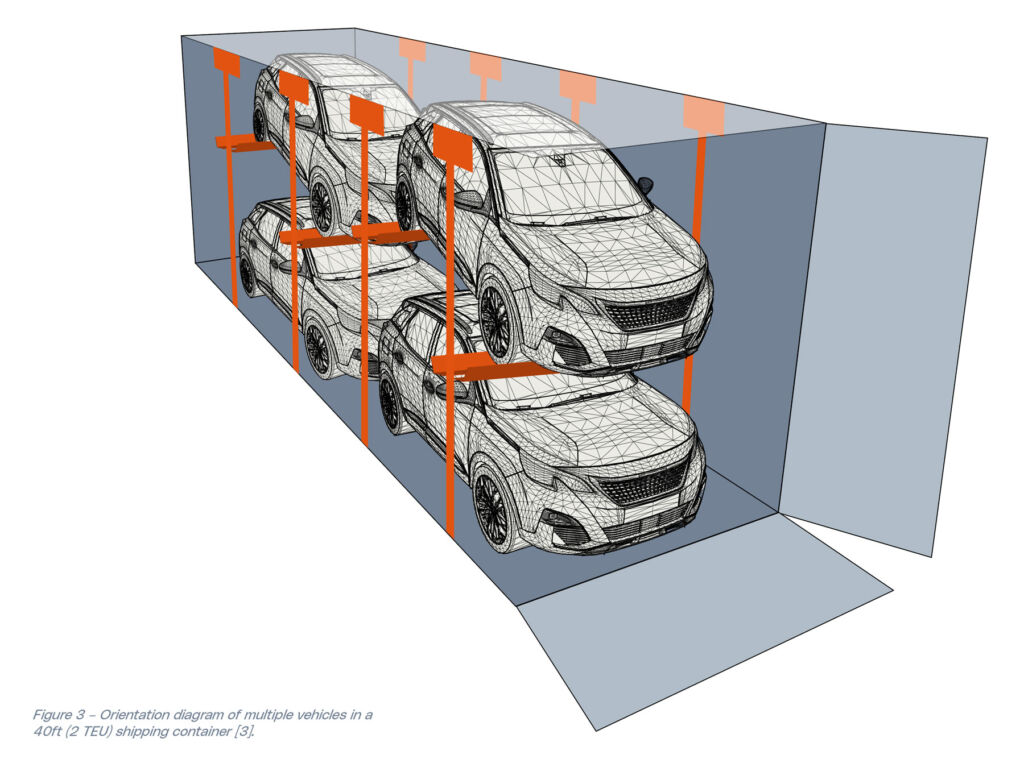 Figure 3 – Orientation diagram of multiple vehicles in a 40ft (2 TEU) shipping container [3].